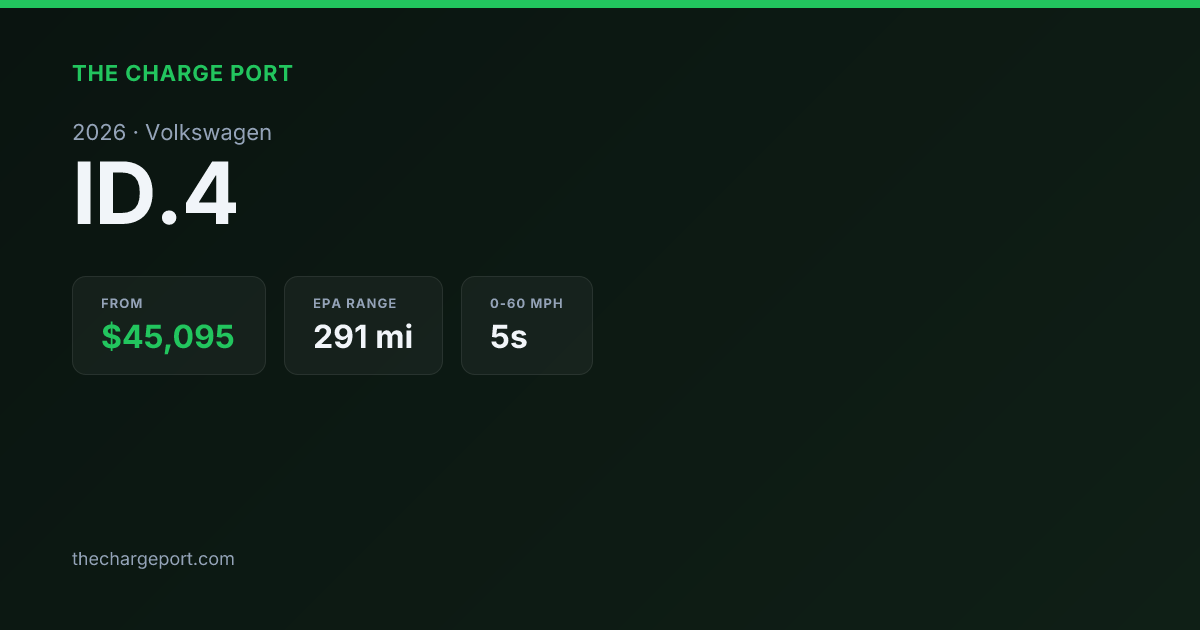 THE CHARGE PORT

2026 · Volkswagen

ID.4

FROM
$45,095

EPA RANGE
291 mi

0-60 MPH
5s

thechargeport.com