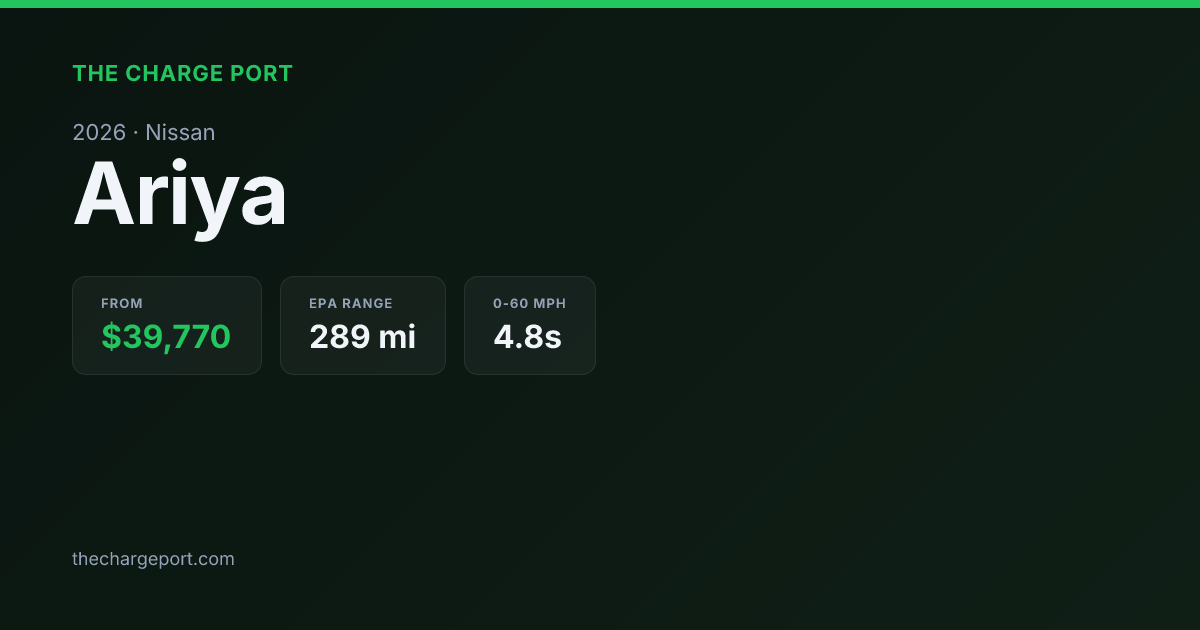 THE CHARGE PORT

2026 · Nissan

Ariya

FROM
$39,770

EPA RANGE
289 mi

0-60 MPH
4.8s

thechargeport.com